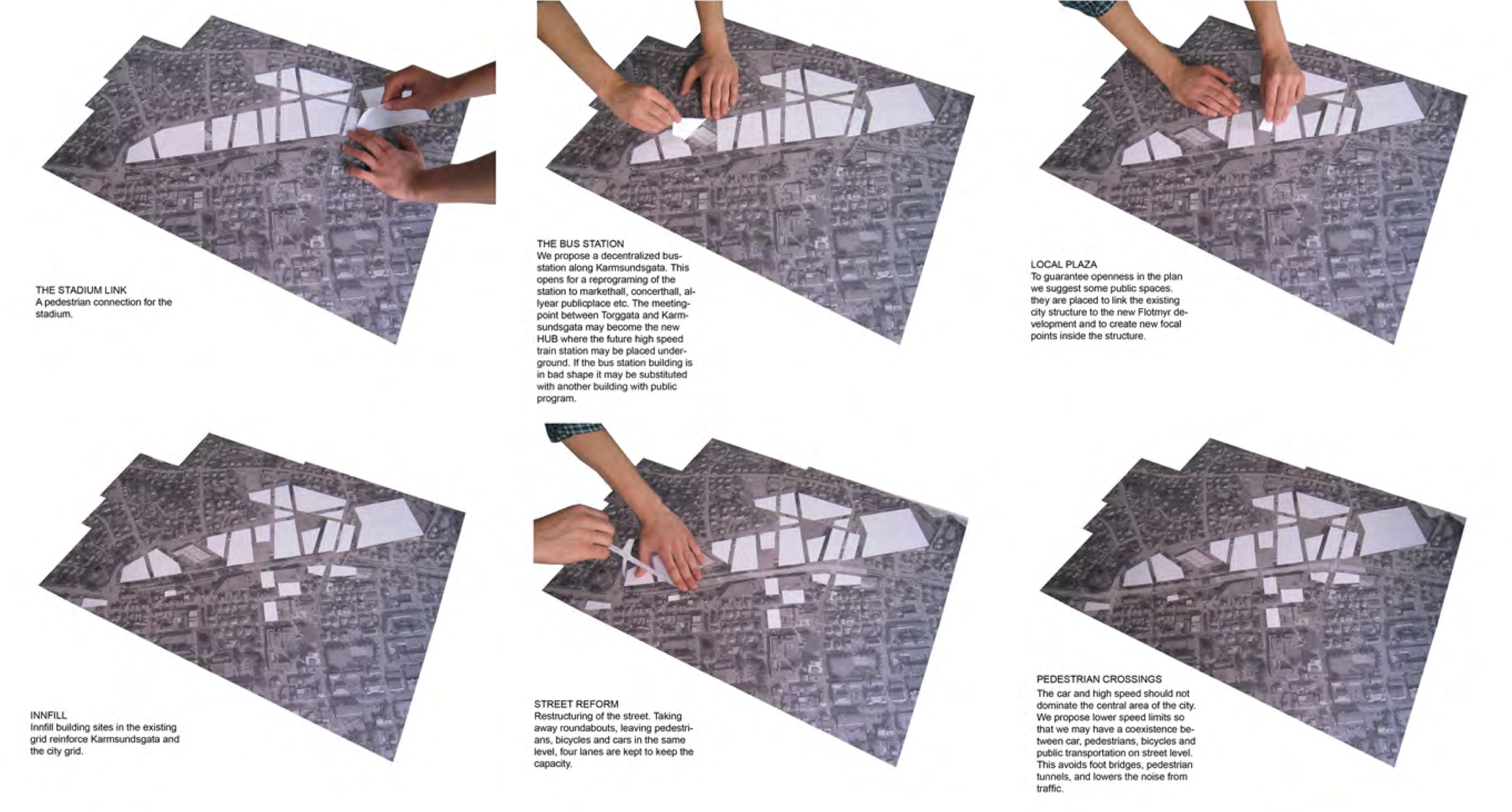 THE STADIUM LINK
A pedestrian connection for the stadium.

THE BUS STATION
We propose a decentralized busstation along Karmsundsgata. This opens for a reprograming of the station to markethall, concerthall, allyear publicplace etc. The meetingpoint between Torggata and Karmsundsgata may become the new HUB where the future high speed train station may be placed underground. If the bus station building is in bad shape it may be substituted with another building with public program.

LOCAL PLAZA
To guarantee openness in the plan we suggest some public spaces. they are placed to link the existing city structure to the new Flotmyr development and to create new focal points inside the structure.

INNFILL
Innfill building sites in the existing grid reinforce Karmsundsgata and the city grid.

STREET REFORM
Restructuring of the street. Taking away roundabouts, leaving pedestrians, bicycles and cars in the same level, four lanes are kept to keep the capacity.

PEDESTRIAN CROSSINGS
The car and high speed should not dominate the central area of the city. We propose lower speed limits so that we may have a coexistence between car, pedestrians, bicycles and public transportation on street level. This avoids foot bridges, pedestrian tunnels, and lowers the noise from traffic.